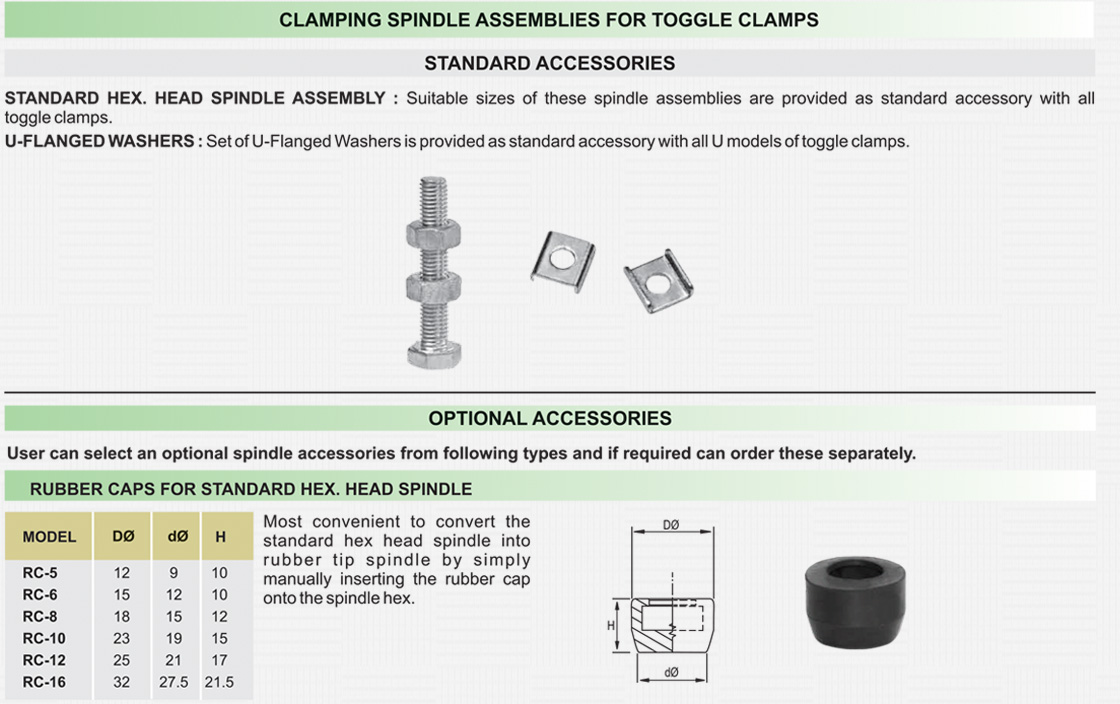 CLAMPING SPINDLE ASSEMBLIES FOR TOGGLE CLAMPS

STANDARD ACCESSORIES

STANDARD HEX. HEAD SPINDLE ASSEMBLY : Suitable sizes of these spindle assemblies are provided as standard accessory with all toggle clamps.

U-FLANGED WASHERS : Set of U-Flanged Washers is provided as standard accessory with all U models of toggle clamps.

OPTIONAL ACCESSORIES

User can select an optional spindle accessories from following types and if required can order these separately.

RUBBER CAPS FOR STANDARD HEX. HEAD SPINDLE

| MODEL | DØ | dØ | H |
|---|---|---|---|
| RC-5 | 12 | 9 | 10 |
| RC-6 | 15 | 12 | 10 |
| RC-8 | 18 | 15 | 12 |
| RC-10 | 23 | 19 | 15 |
| RC-12 | 25 | 21 | 17 |
| RC-16 | 32 | 27.5 | 21.5 |

Most convenient to convert the standard hex head spindle into rubber tip spindle by simply manually inserting the rubber cap onto the spindle hex.

DØ

H

dØ